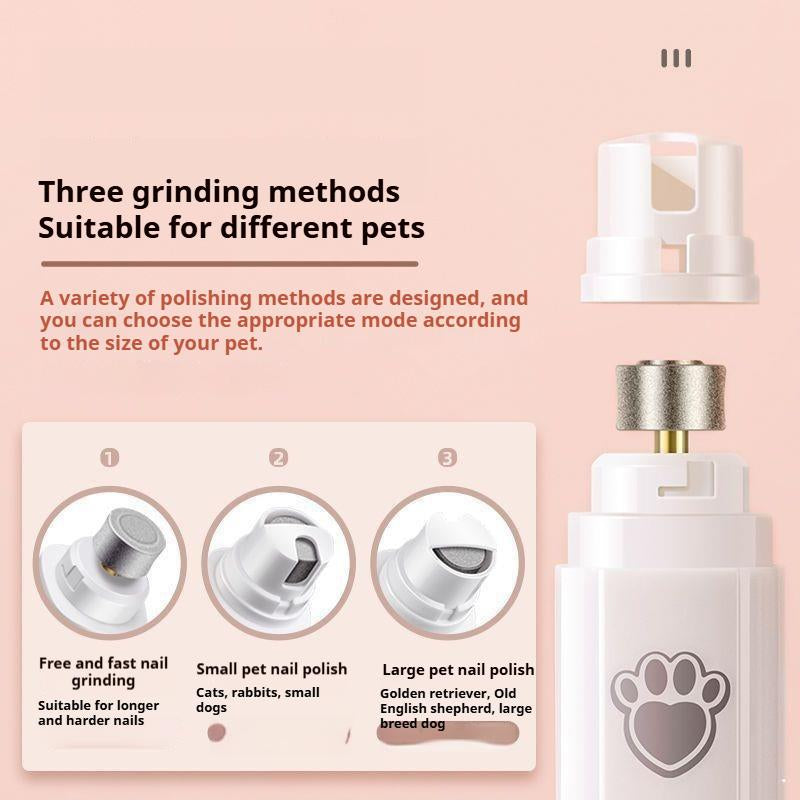 Three grinding methods
Suitable for different pets

A variety of polishing methods are designed, and you can choose the appropriate mode according to the size of your pet.

1

Free and fast nail grinding

Suitable for longer and harder nails

2

Small pet nail polish

Cats, rabbits, small dogs

3

Large pet nail polish

Golden retriever, Old English shepherd, large breed dog